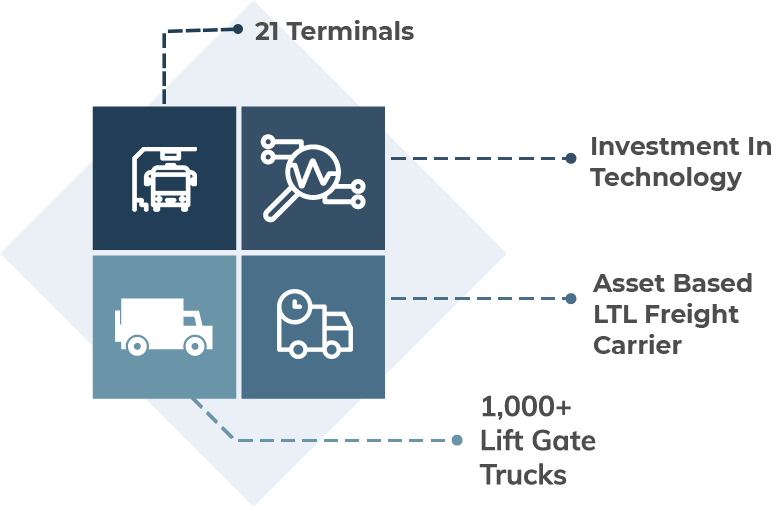 21 Terminals

Investment In Technology

Asset Based LTL Freight Carrier

1,000+ Lift Gate Trucks